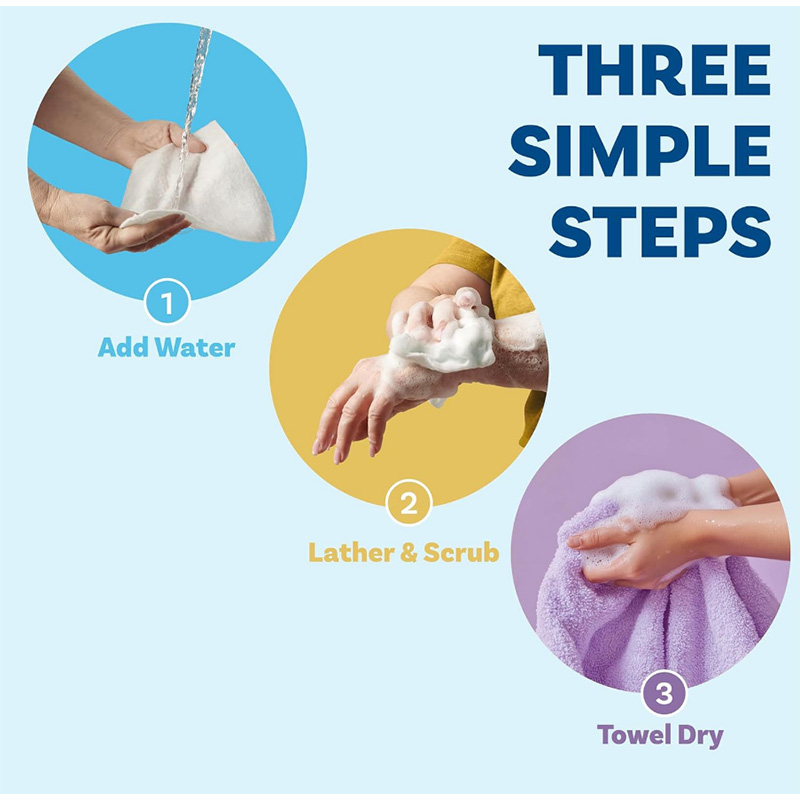 THREE SIMPLE STEPS

1
Add Water

2
Lather & Scrub

3
Towel Dry